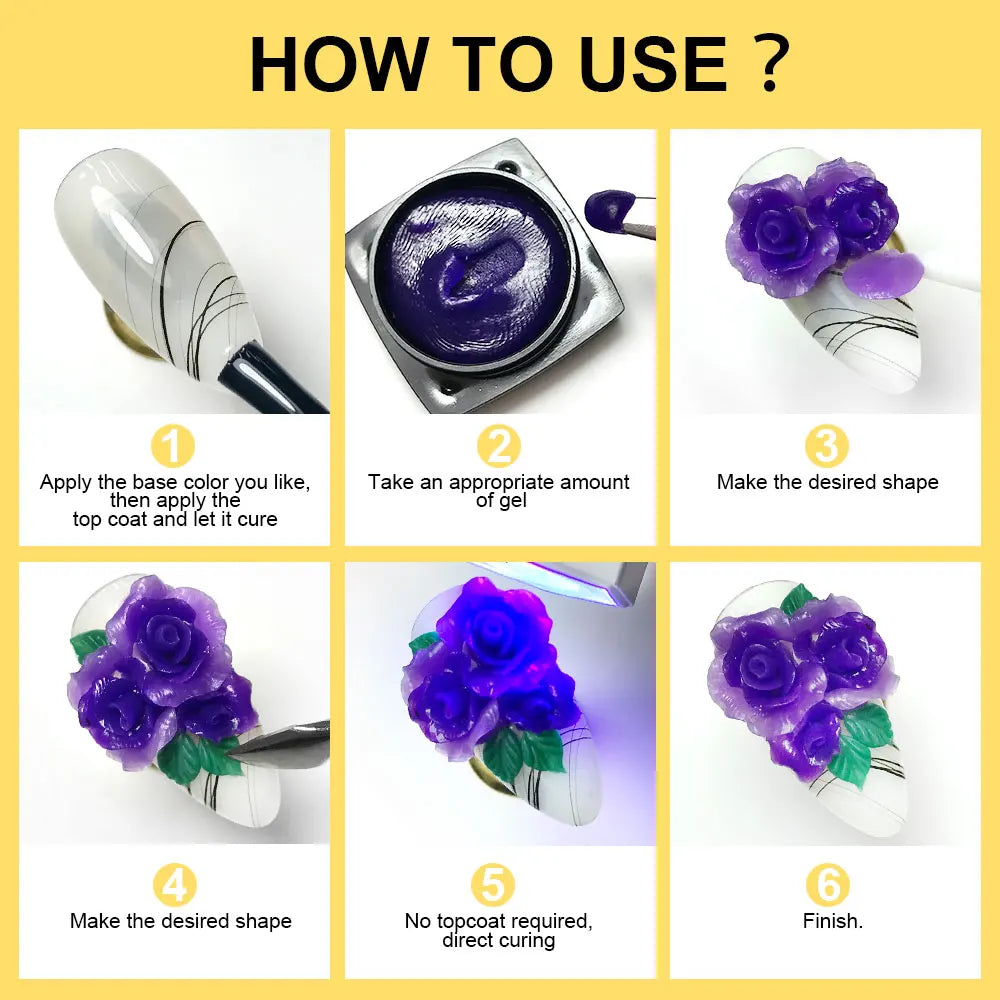 HOW TO USE ?

1
Apply the base color you like, then apply the top coat and let it cure

2
Take an appropriate amount of gel

3
Make the desired shape

4
Make the desired shape

5
No topcoat required, direct curing

6
Finish.